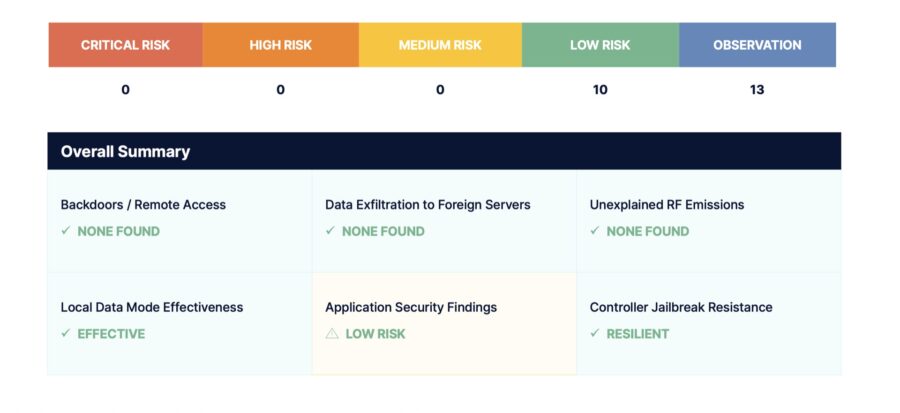 | CRITICAL RISK | HIGH RISK | MEDIUM RISK | LOW RISK | OBSERVATION |
|---|---|---|---|---|
| 0 | 0 | 0 | 10 | 13 |

Overall Summary

Backdoors / Remote Access
✓ NONE FOUND

Data Exfiltration to Foreign Servers
✓ NONE FOUND

Unexplained RF Emissions
✓ NONE FOUND

Local Data Mode Effectiveness
✓ EFFECTIVE

Application Security Findings
⚠ LOW RISK

Controller Jailbreak Resistance
✓ RESILIENT