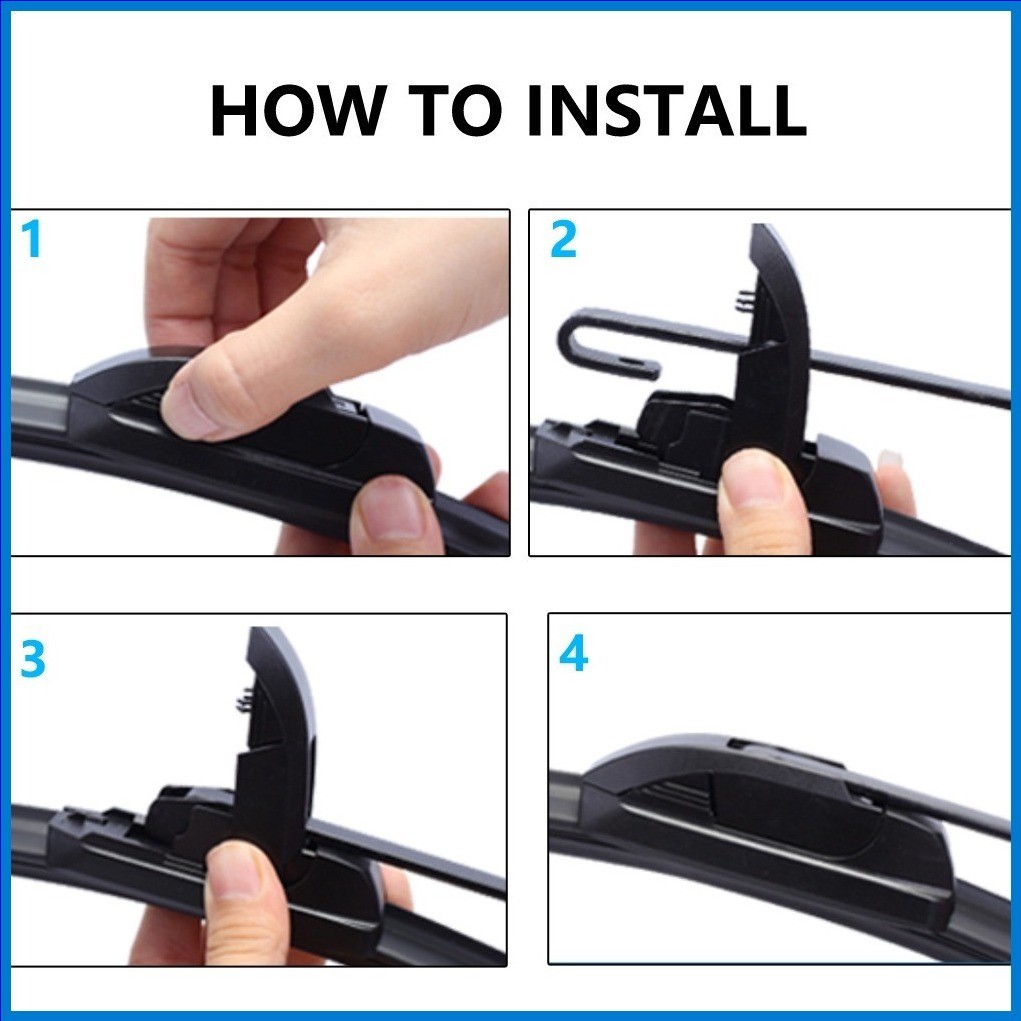 HOW TO INSTALL

1

2

3

4